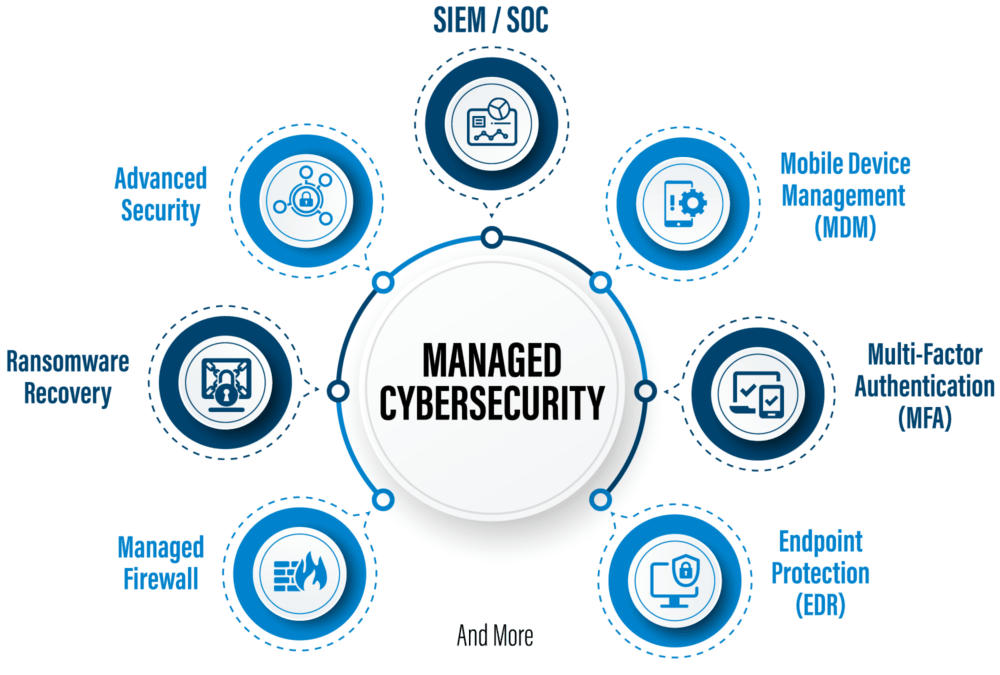 SIEM / SOC

Advanced Security

Mobile Device Management (MDM)

Ransomware Recovery

MANAGED CYBERSECURITY

Multi-Factor Authentication (MFA)

Managed Firewall

Endpoint Protection (EDR)

And More