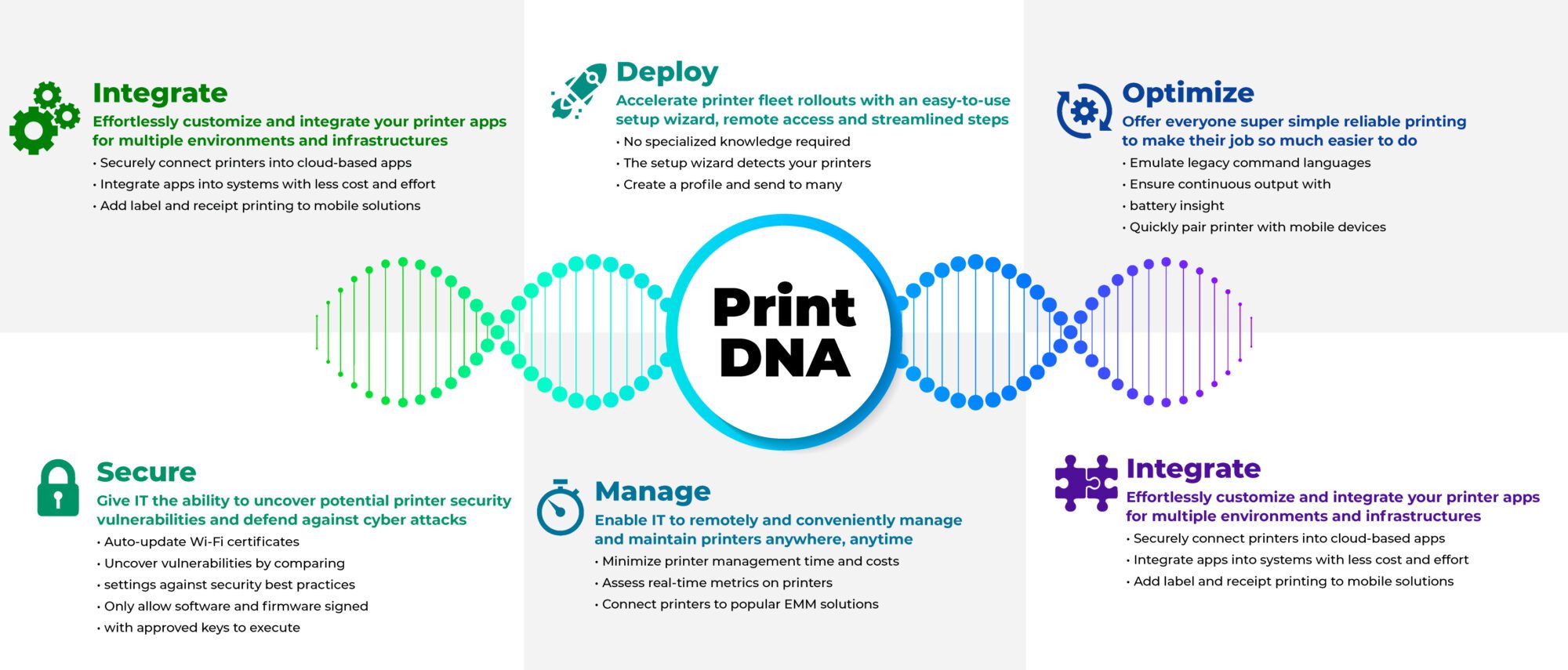 Integrate

Effortlessly customize and integrate your printer apps for multiple environments and infrastructures

• Securely connect printers into cloud-based apps
• Integrate apps into systems with less cost and effort
• Add label and receipt printing to mobile solutions

Deploy

Accelerate printer fleet rollouts with an easy-to-use setup wizard, remote access and streamlined steps

• No specialized knowledge required
• The setup wizard detects your printers
• Create a profile and send to many

Optimize

Offer everyone super simple reliable printing to make their job so much easier to do

• Emulate legacy command languages
• Ensure continuous output with
• battery insight
• Quickly pair printer with mobile devices

Print DNA

Secure

Give IT the ability to uncover potential printer security vulnerabilities and defend against cyber attacks

• Auto-update Wi-Fi certificates
• Uncover vulnerabilities by comparing
• settings against security best practices
• Only allow software and firmware signed
• with approved keys to execute

Manage

Enable IT to remotely and conveniently manage and maintain printers anywhere, anytime

• Minimize printer management time and costs
• Assess real-time metrics on printers
• Connect printers to popular EMM solutions

Integrate

Effortlessly customize and integrate your printer apps for multiple environments and infrastructures

• Securely connect printers into cloud-based apps
• Integrate apps into systems with less cost and effort
• Add label and receipt printing to mobile solutions